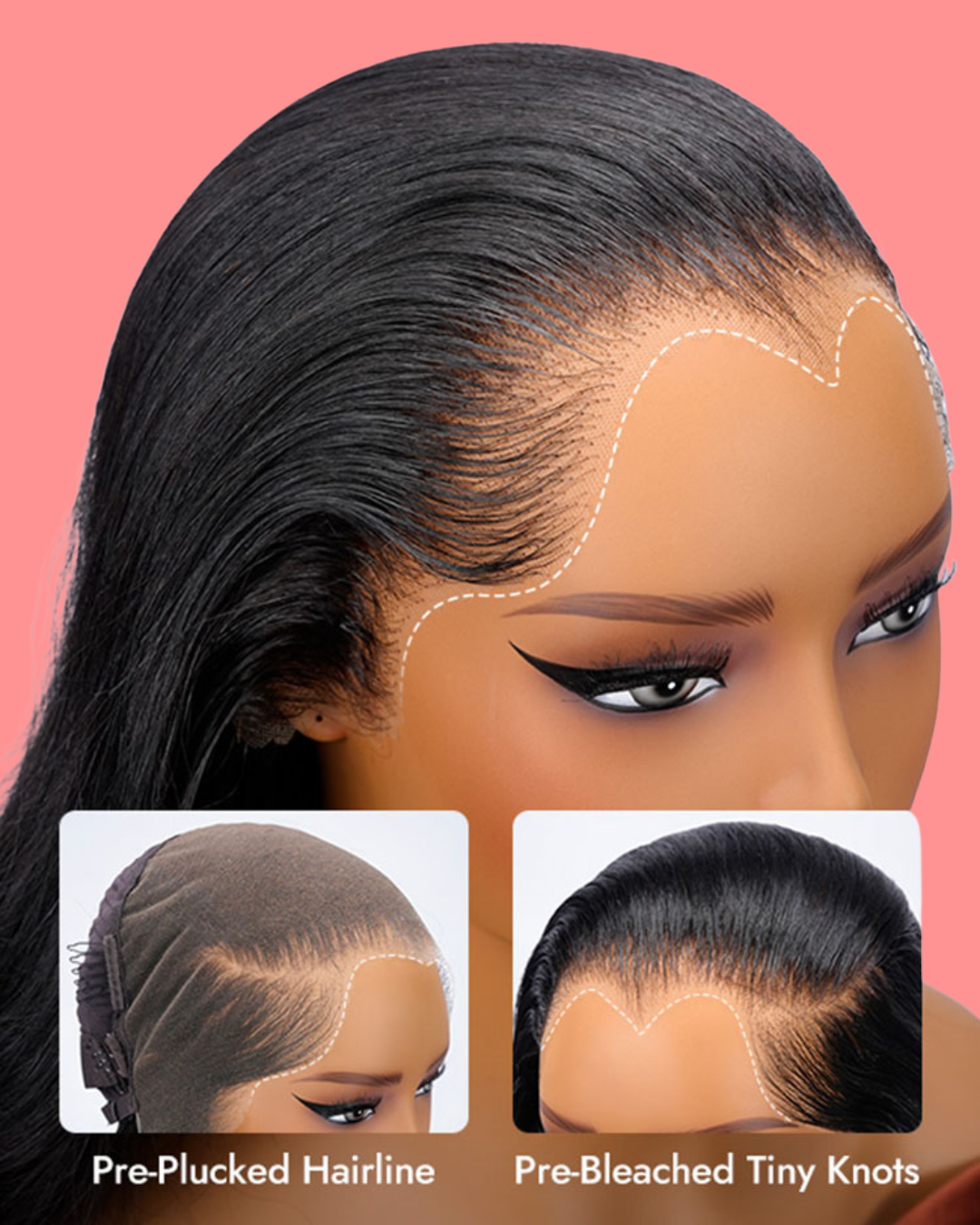 Pre-Plucked Hairline

Pre-Bleached Tiny Knots